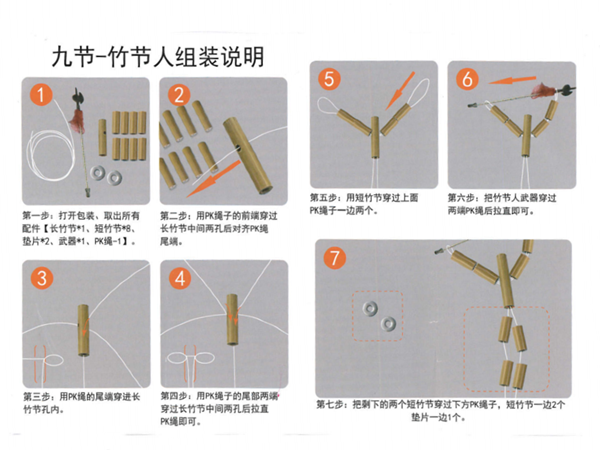 九节-竹节人组装说明

1

第一步：打开包装、取出所有配件【长竹节*1、短竹节*8、垫片*2、武器*1、PK绳-1】。

2

第二步：用PK绳子的前端穿过长竹节中间两孔后对齐PK绳尾端。

3

第三步：用PK绳的尾端穿进长竹节孔内。

4

第四步：用PK绳子的尾部两端穿过长竹节中间两孔后拉直PK绳即可。

5

第五步：用短竹节穿过上面PK绳子一边两个。

6

第六步：把竹节人武器穿过两端PK绳后拉直即可。

7

第七步：把剩下的两个短竹节穿过下方PK绳子，短竹节一边2个垫片一边1个。